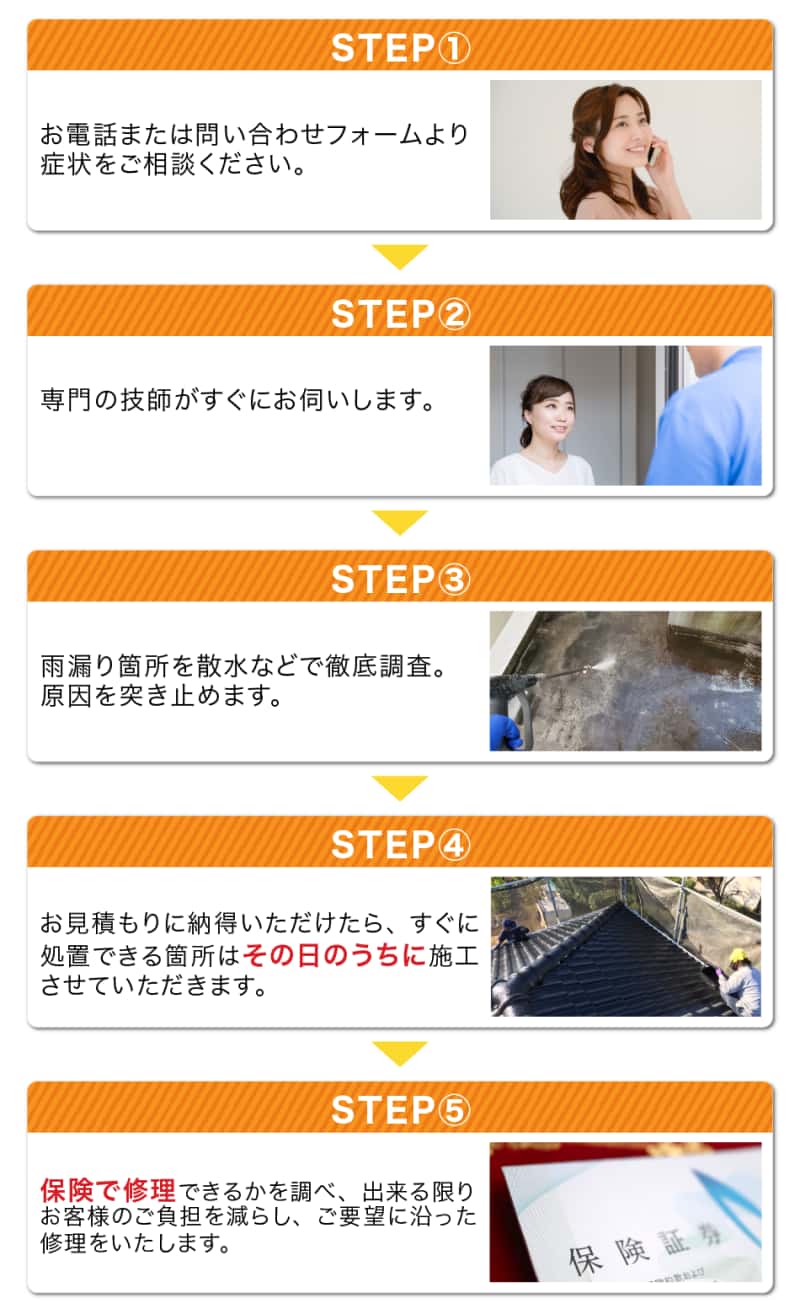 STEP①

お電話または問い合わせフォームより症状をご相談ください。

STEP②

専門の技師がすぐにお伺いします。

STEP③

雨漏り箇所を散水などで徹底調査。原因を突き止めます。

STEP④

お見積もりに納得いただけたら、すぐに処置できる箇所はその日のうちに施工させていただきます。

STEP⑤

保険で修理できるかを調べ、出来る限りお客様のご負担を減らし、ご要望に沿った修理をいたします。

保険証券